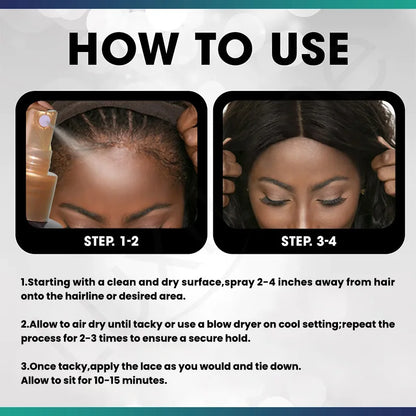 HOW TO USE

STEP. 1-2

STEP. 3-4

1.Starting with a clean and dry surface,spray 2-4 inches away from hair onto the hairline or desired area.

2.Allow to air dry until tacky or use a blow dryer on cool setting;repeat the process for 2-3 times to ensure a secure hold.

3.Once tacky,apply the lace as you would and tie down.
Allow to sit for 10-15 minutes.