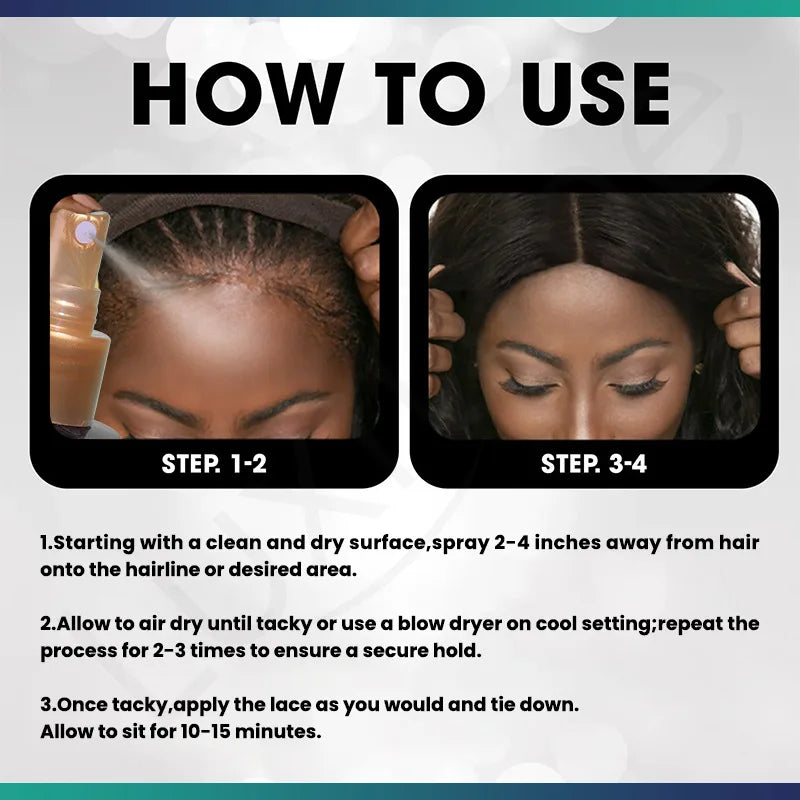 HOW TO USE

STEP. 1-2

STEP. 3-4

1.Starting with a clean and dry surface,spray 2-4 inches away from hair onto the hairline or desired area.

2.Allow to air dry until tacky or use a blow dryer on cool setting;repeat the process for 2-3 times to ensure a secure hold.

3.Once tacky,apply the lace as you would and tie down.
Allow to sit for 10-15 minutes.