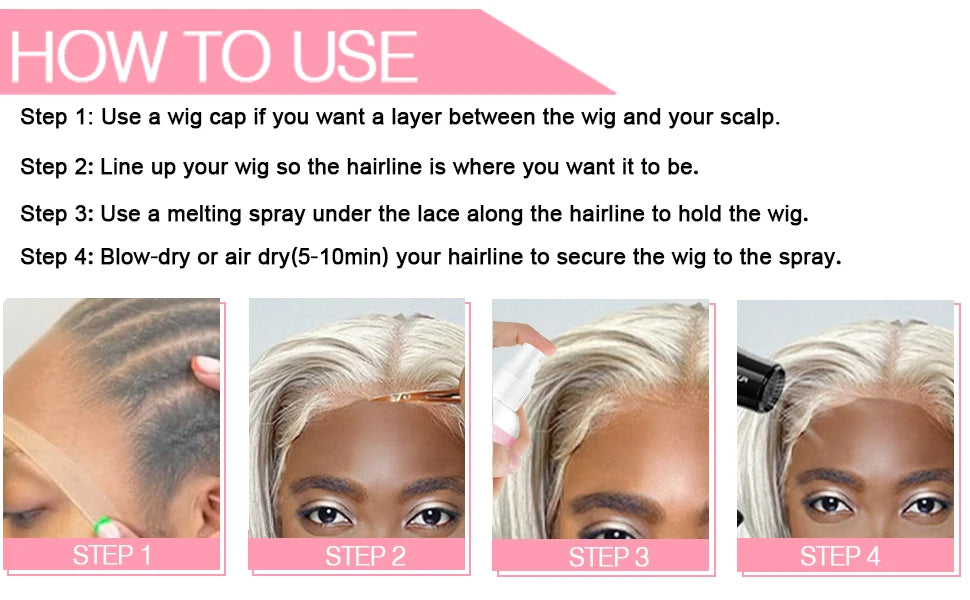 HOW TO USE

Step 1: Use a wig cap if you want a layer between the wig and your scalp.

Step 2: Line up your wig so the hairline is where you want it to be.

Step 3: Use a melting spray under the lace along the hairline to hold the wig.

Step 4: Blow-dry or air dry(5-10min) your hairline to secure the wig to the spray.

STEP 1

STEP 2

STEP 3

STEP 4