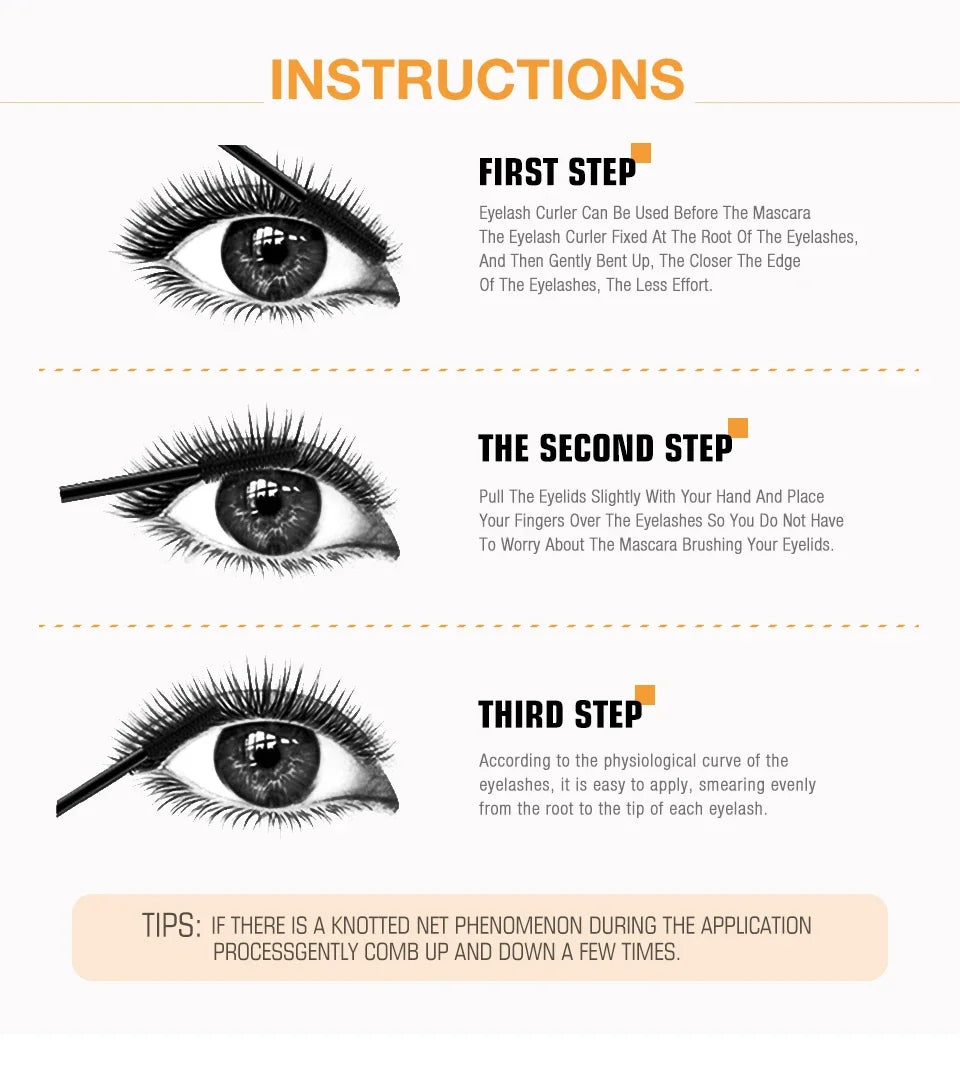 INSTRUCTIONS

FIRST STEP

Eyelash Curler Can Be Used Before The Mascara The Eyelash Curler Fixed At The Root Of The Eyelashes, And Then Gently Bent Up, The Closer The Edge Of The Eyelashes, The Less Effort.

THE SECOND STEP

Pull The Eyelids Slightly With Your Hand And Place Your Fingers Over The Eyelashes So You Do Not Have To Worry About The Mascara Brushing Your Eyelids.

THIRD STEP

According to the physiological curve of the eyelashes, it is easy to apply, smearing evenly from the root to the tip of each eyelash.

TIPS: IF THERE IS A KNOTTED NET PHENOMENON DURING THE APPLICATION PROCESSGENTLY COMB UP AND DOWN A FEW TIMES.