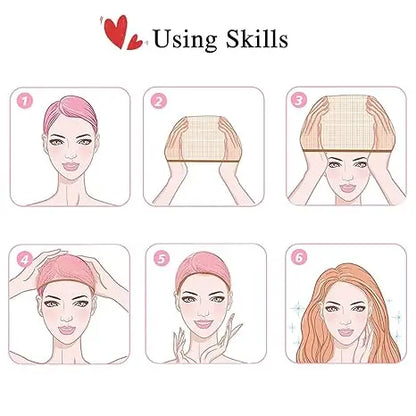 Using Skills

1

2

3

4

5

6