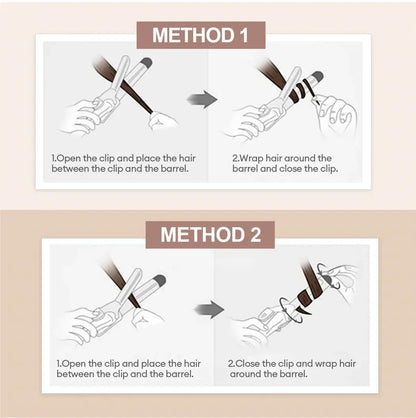 METHOD 1

1.Open the clip and place the hair between the clip and the barrel.

2.Wrap hair around the barrel and close the clip.

METHOD 2

1.Open the clip and place the hair between the clip and the barrel.

2.Close the clip and wrap hair around the barrel.