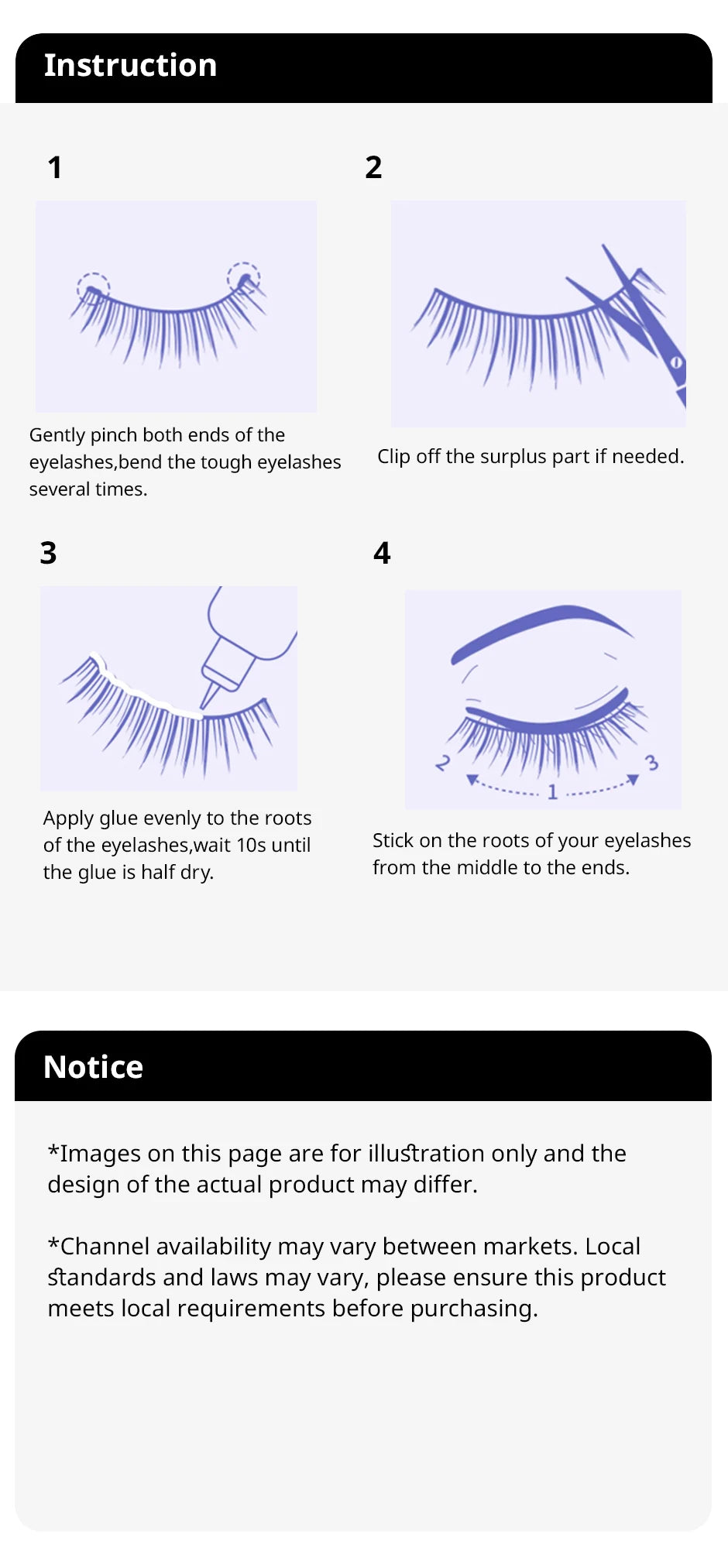 Instruction

1

Gently pinch both ends of the eyelashes,bend the tough eyelashes several times.

2

Clip off the surplus part if needed.

3

Apply glue evenly to the roots of the eyelashes,wait 10s until the glue is half dry.

4

2 1 3

Stick on the roots of your eyelashes from the middle to the ends.

Notice

*Images on this page are for illustration only and the design of the actual product may differ.

*Channel availability may vary between markets. Local standards and laws may vary, please ensure this product meets local requirements before purchasing.